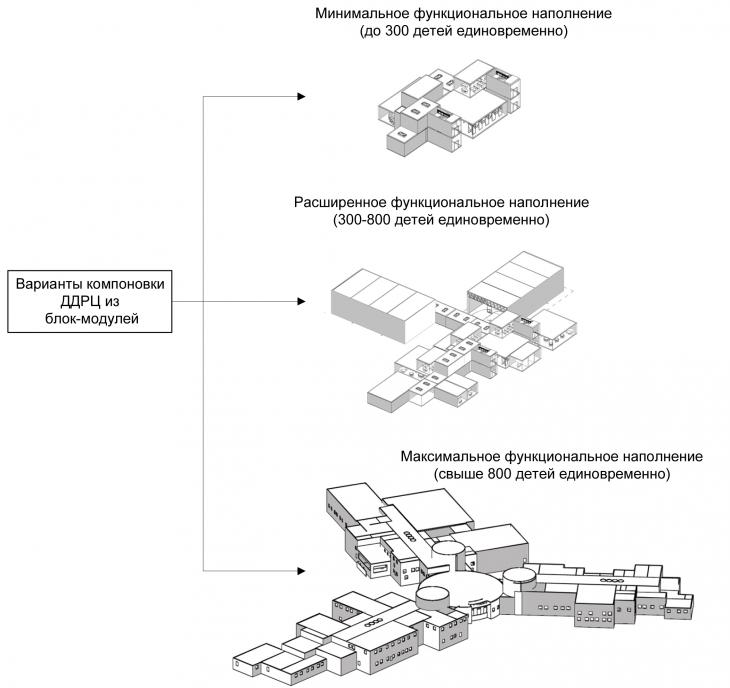 Варианты компоновки ДДРЦ из блок-модулей

Минимальное функциональное наполнение
(до 300 детей единовременно)

Расширенное функциональное наполнение
(300-800 детей единовременно)

Максимальное функциональное наполнение
(свыше 800 детей единовременно)